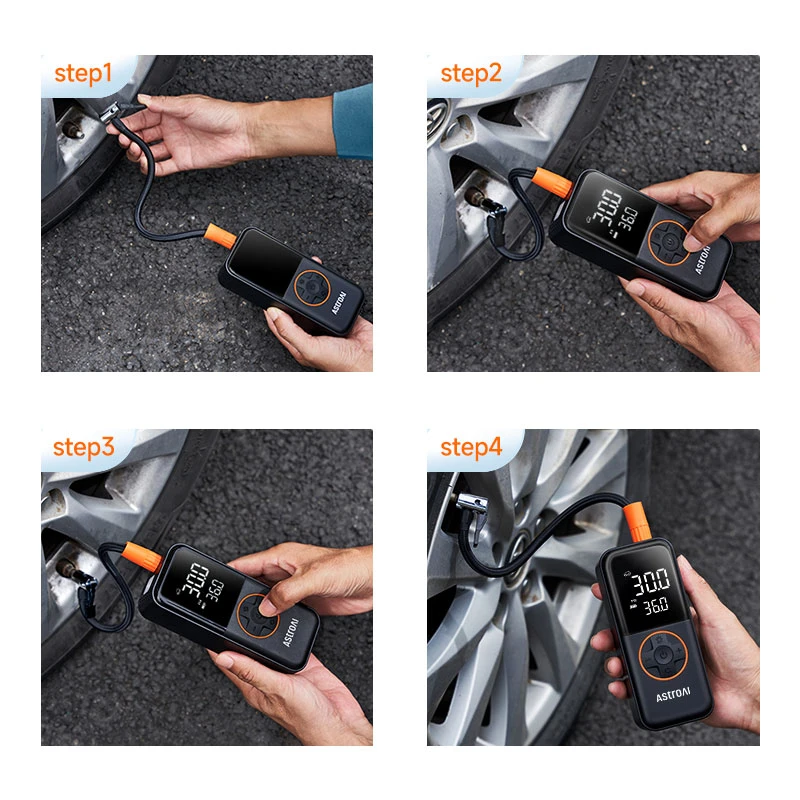 step1

ASTROAI

step2

30.0
36.0
ASTROAI

step3

30.0
36.0
ASTROAI

step4

30.0
36.0
ASTROAI