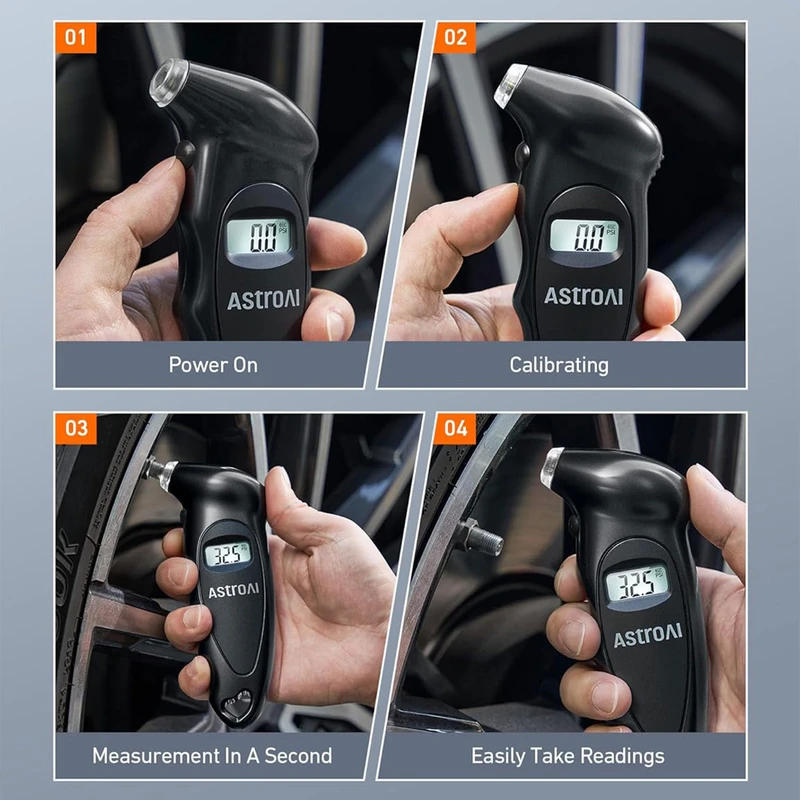 01

0.0 PSI

AstroAI

Power On

02

0.0 PSI

AstroAI

Calibrating

03

32.5

AstroAI

Measurement In A Second

04

32.5

AstroAI

Easily Take Readings